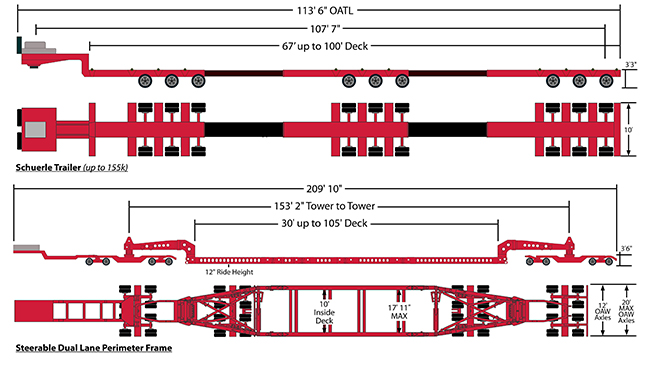 113' 6" OATL

107' 7"

67' up to 100' Deck

3'3"

10'

Schuerle Trailer (up to 155k)

209' 10"

153' 2" Tower to Tower

30' up to 105' Deck

3'6"

12" Ride Height

10' Inside Deck

17' 11" MAX

12' OAW Axles

20' MAX OAW Axles

Steerable Dual Lane Perimeter Frame